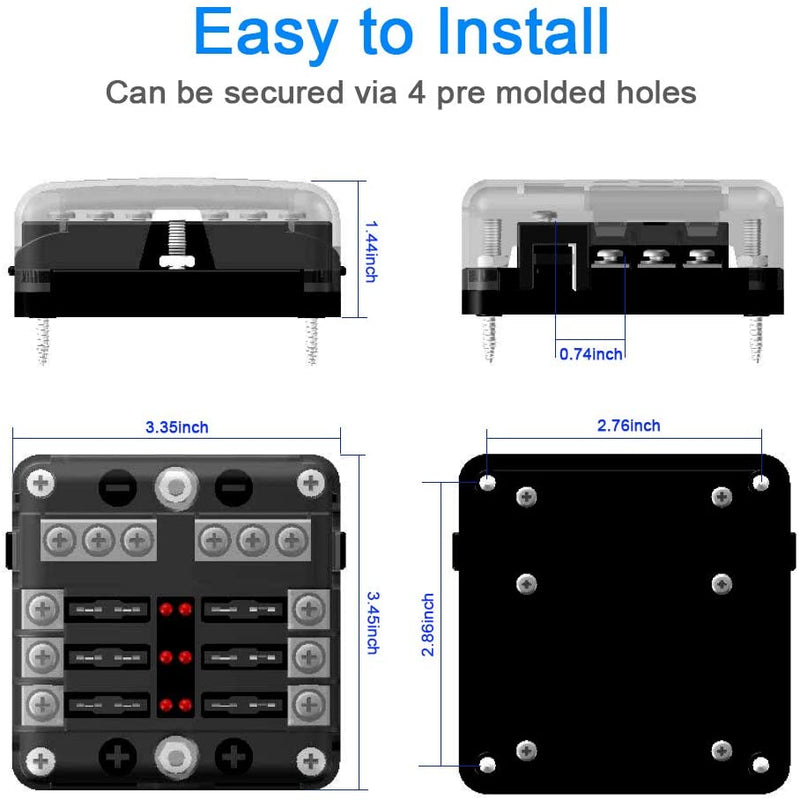 Easy to Install

Can be secured via 4 pre molded holes

1.44inch

0.74inch

3.35inch

2.76inch

3.45inch

2.86inch