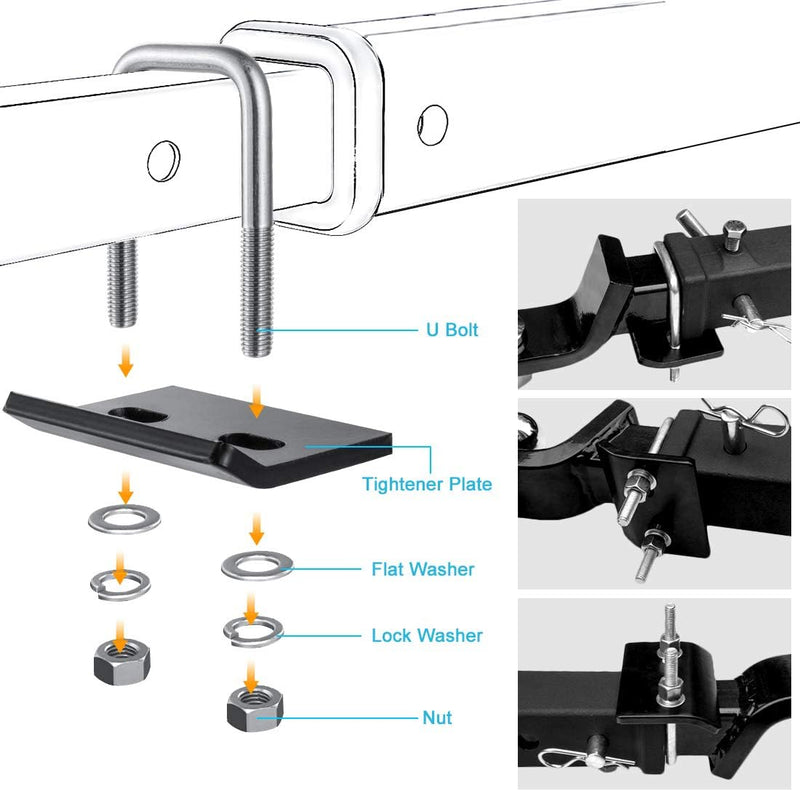 U Bolt

Tightener Plate

Flat Washer

Lock Washer

Nut