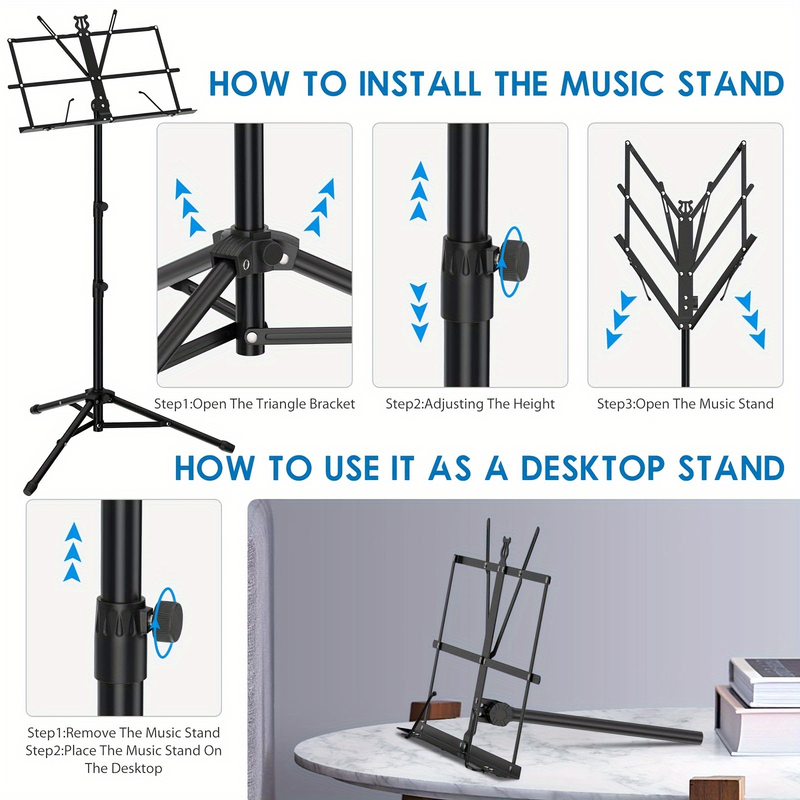 HOW TO INSTALL THE MUSIC STAND

Step1:Open The Triangle Bracket

Step2:Adjusting The Height

Step3:Open The Music Stand

HOW TO USE IT AS A DESKTOP STAND

Step1:Remove The Music Stand
Step2:Place The Music Stand On The Desktop