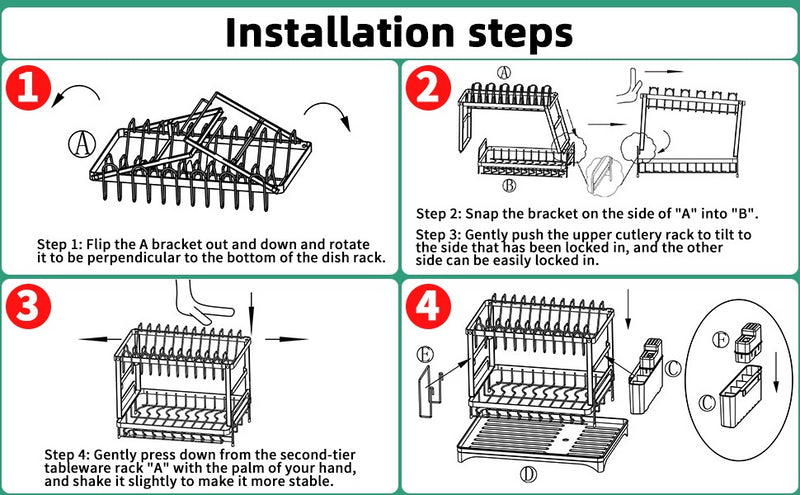 Installation steps

1

A

Step 1: Flip the A bracket out and down and rotate it to be perpendicular to the bottom of the dish rack.

2

A

B

Step 2: Snap the bracket on the side of "A" into "B".

Step 3: Gently push the upper cutlery rack to tilt to the side that has been locked in, and the other side can be easily locked in.

3

Step 4: Gently press down from the second-tier tableware rack "A" with the palm of your hand, and shake it slightly to make it more stable.

4

E

C

F

C

D