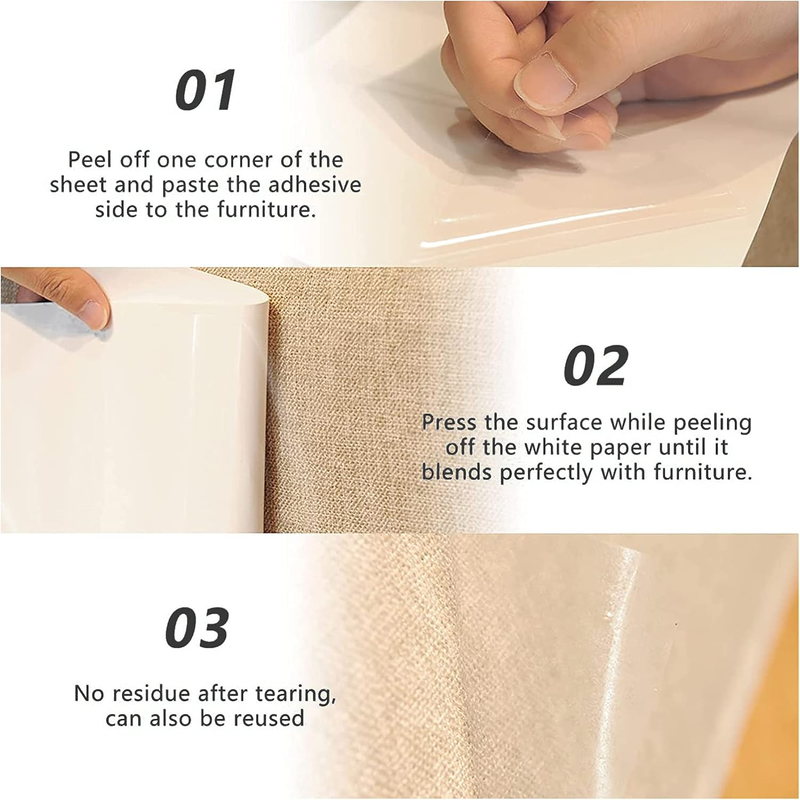 01

Peel off one corner of the sheet and paste the adhesive side to the furniture.

02

Press the surface while peeling off the white paper until it blends perfectly with furniture.

03

No residue after tearing, can also be reused