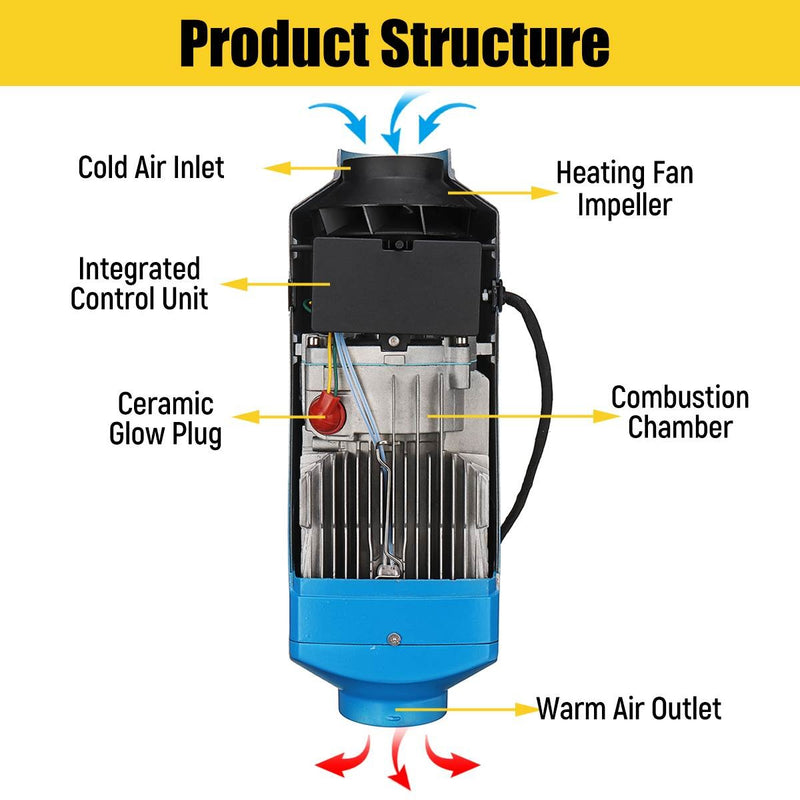 Product Structure

Cold Air Inlet

Heating Fan Impeller

Integrated Control Unit

Ceramic Glow Plug

Combustion Chamber

Warm Air Outlet