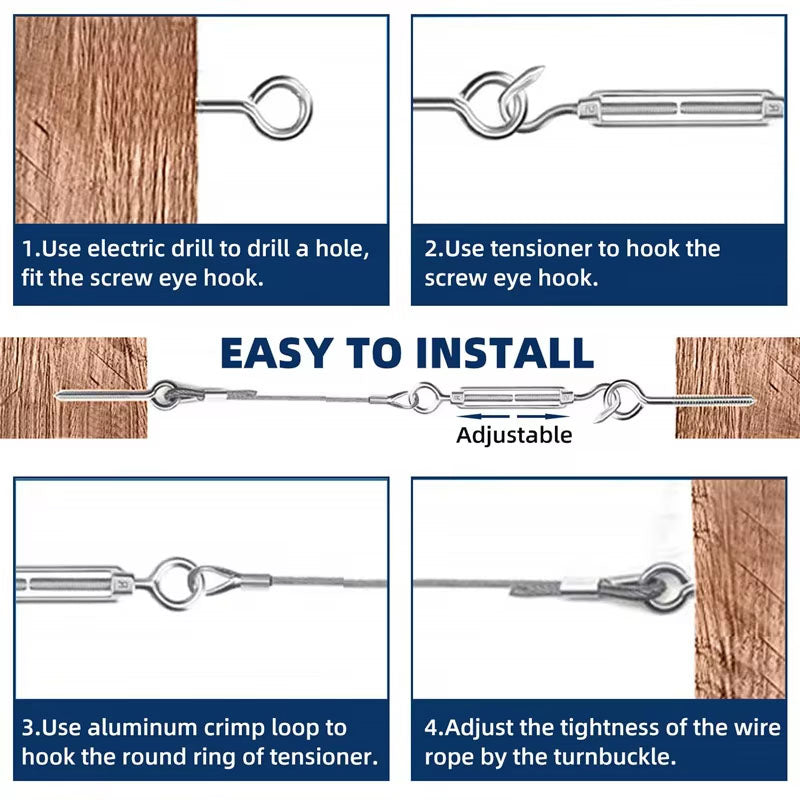 1.Use electric drill to drill a hole, fit the screw eye hook.

2.Use tensioner to hook the screw eye hook.

EASY TO INSTALL

Adjustable

3.Use aluminum crimp loop to hook the round ring of tensioner.

4.Adjust the tightness of the wire rope by the turnbuckle.