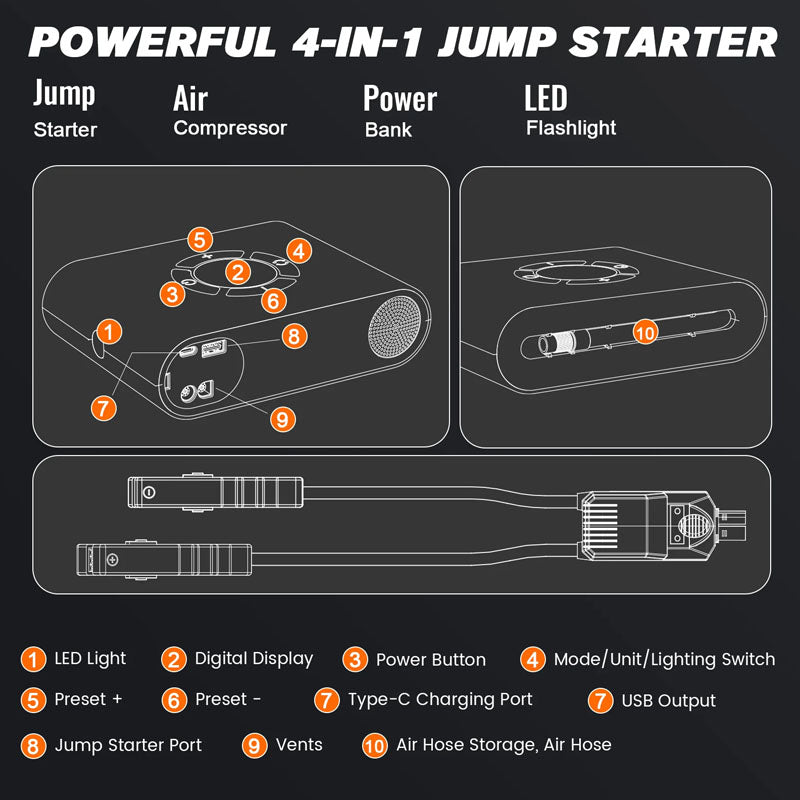 POWERFUL 4-IN-1 JUMP STARTER

Jump Starter

Air Compressor

Power Bank

LED Flashlight

5
4
2
3
6
1
8
7
9
10

1 LED Light
2 Digital Display
3 Power Button
4 Mode/Unit/Lighting Switch
5 Preset +
6 Preset -
7 Type-C Charging Port
7 USB Output
8 Jump Starter Port
9 Vents
10 Air Hose Storage, Air Hose