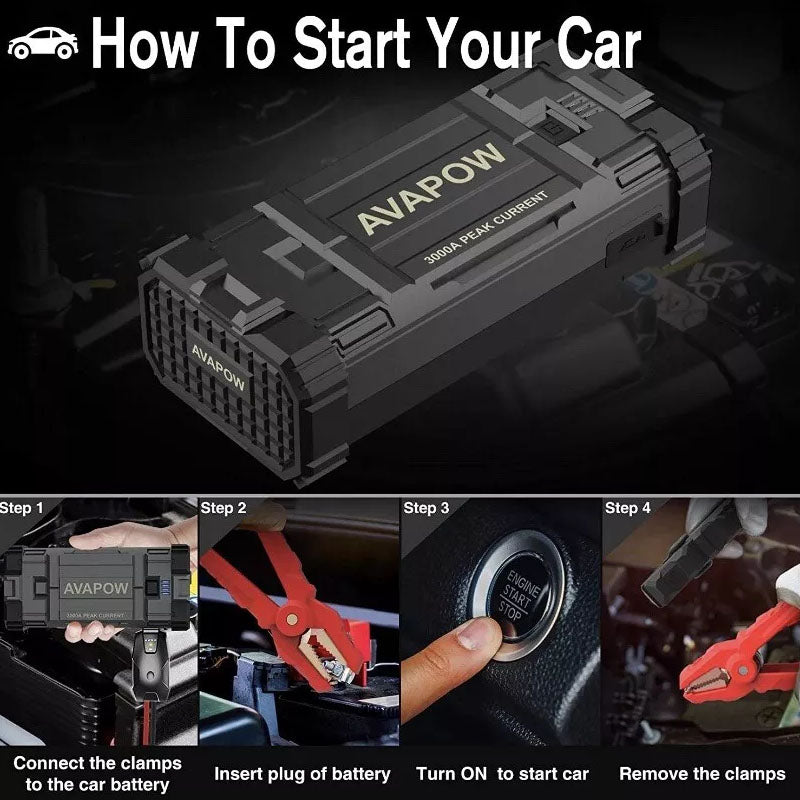 How To Start Your Car

AVAPOW
3000A PEAK CURRENT
AVAPOW

Step 1
AVAPOW
3000A PEAK CURRENT
Connect the clamps to the car battery

Step 2
Insert plug of battery

Step 3
ENGINE START STOP
Turn ON to start car

Step 4
Remove the clamps