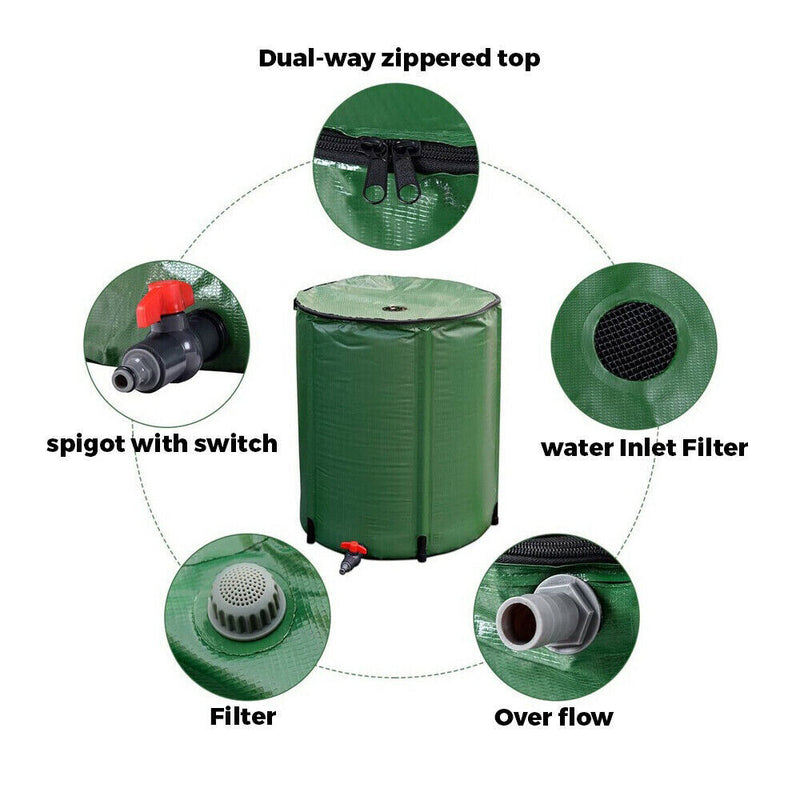 Dual-way zippered top

spigot with switch

water Inlet Filter

Filter

Over flow