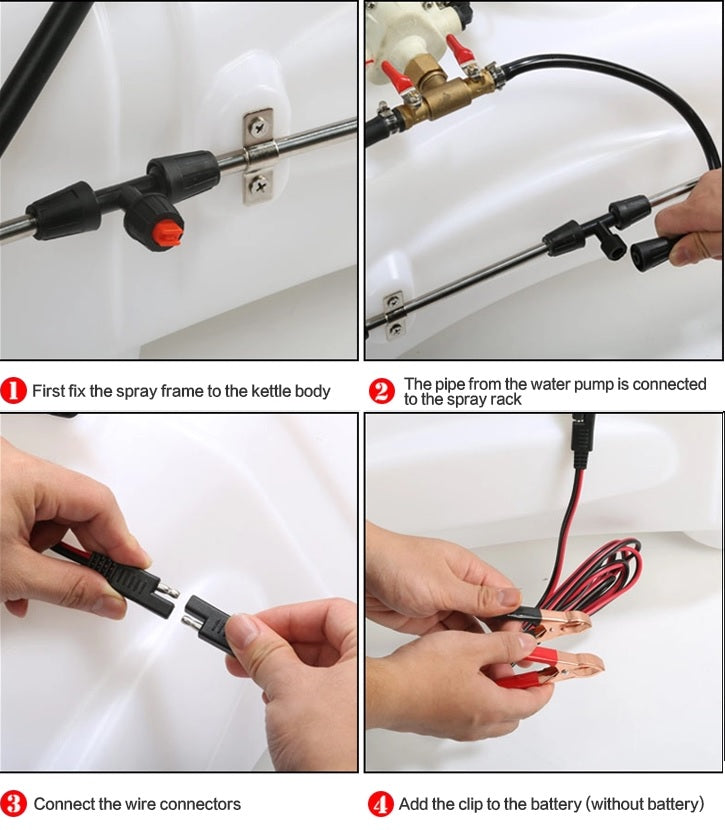 1 First fix the spray frame to the kettle body

2 The pipe from the water pump is connected to the spray rack

3 Connect the wire connectors

4 Add the clip to the battery (without battery)