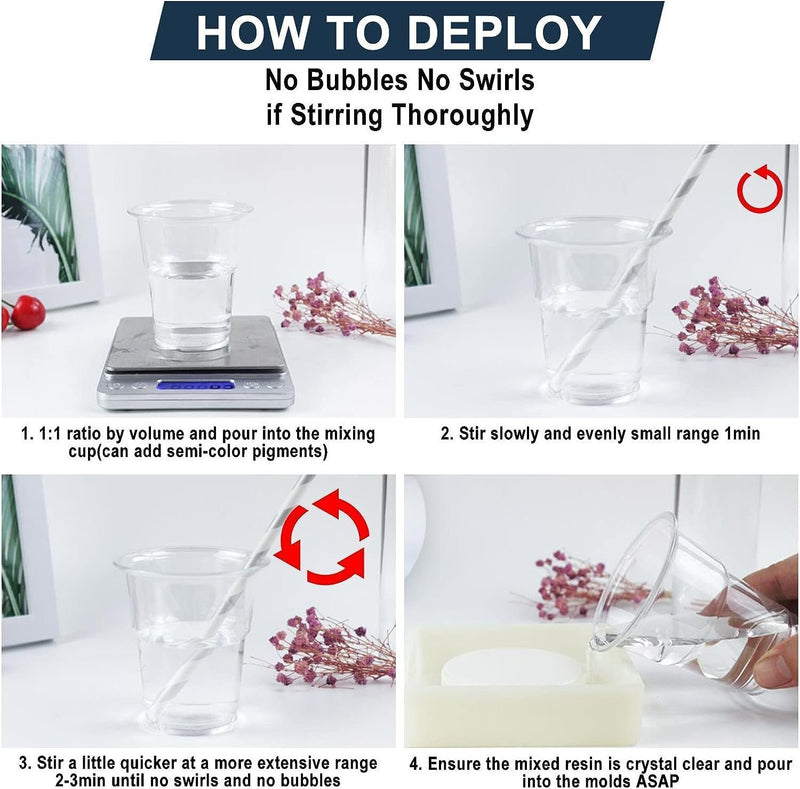 HOW TO DEPLOY

No Bubbles No Swirls
if Stirring Thoroughly

1. 1:1 ratio by volume and pour into the mixing cup(can add semi-color pigments)

2. Stir slowly and evenly small range 1min

3. Stir a little quicker at a more extensive range 2-3min until no swirls and no bubbles

4. Ensure the mixed resin is crystal clear and pour into the molds ASAP