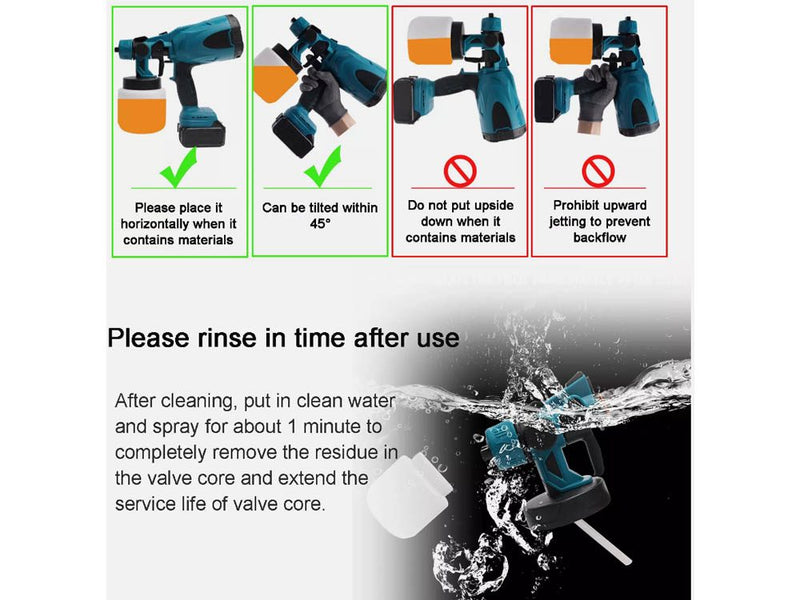 Please place it horizontally when it contains materials

Can be tilted within 45°

Do not put upside down when it contains materials

Prohibit upward jetting to prevent backflow

Please rinse in time after use

After cleaning, put in clean water and spray for about 1 minute to completely remove the residue in the valve core and extend the service life of valve core.