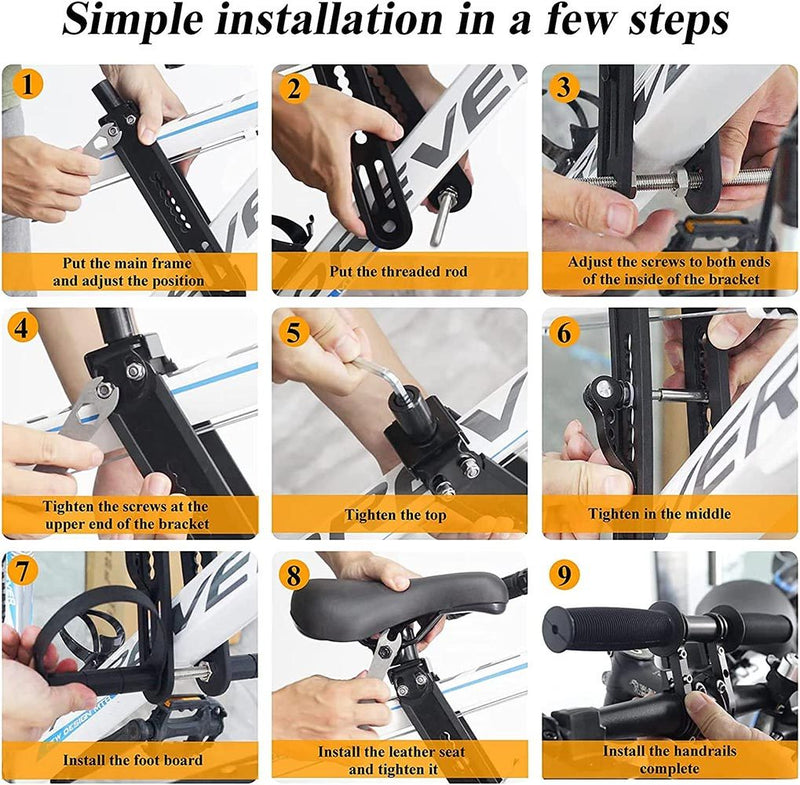 Simple installation in a few steps

1
Put the main frame and adjust the position

2
Put the threaded rod

3
Adjust the screws to both ends of the inside of the bracket

4
Tighten the screws at the upper end of the bracket

5
Tighten the top

6
Tighten in the middle

7
Install the foot board

8
Install the leather seat and tighten it

9
Install the handrails complete